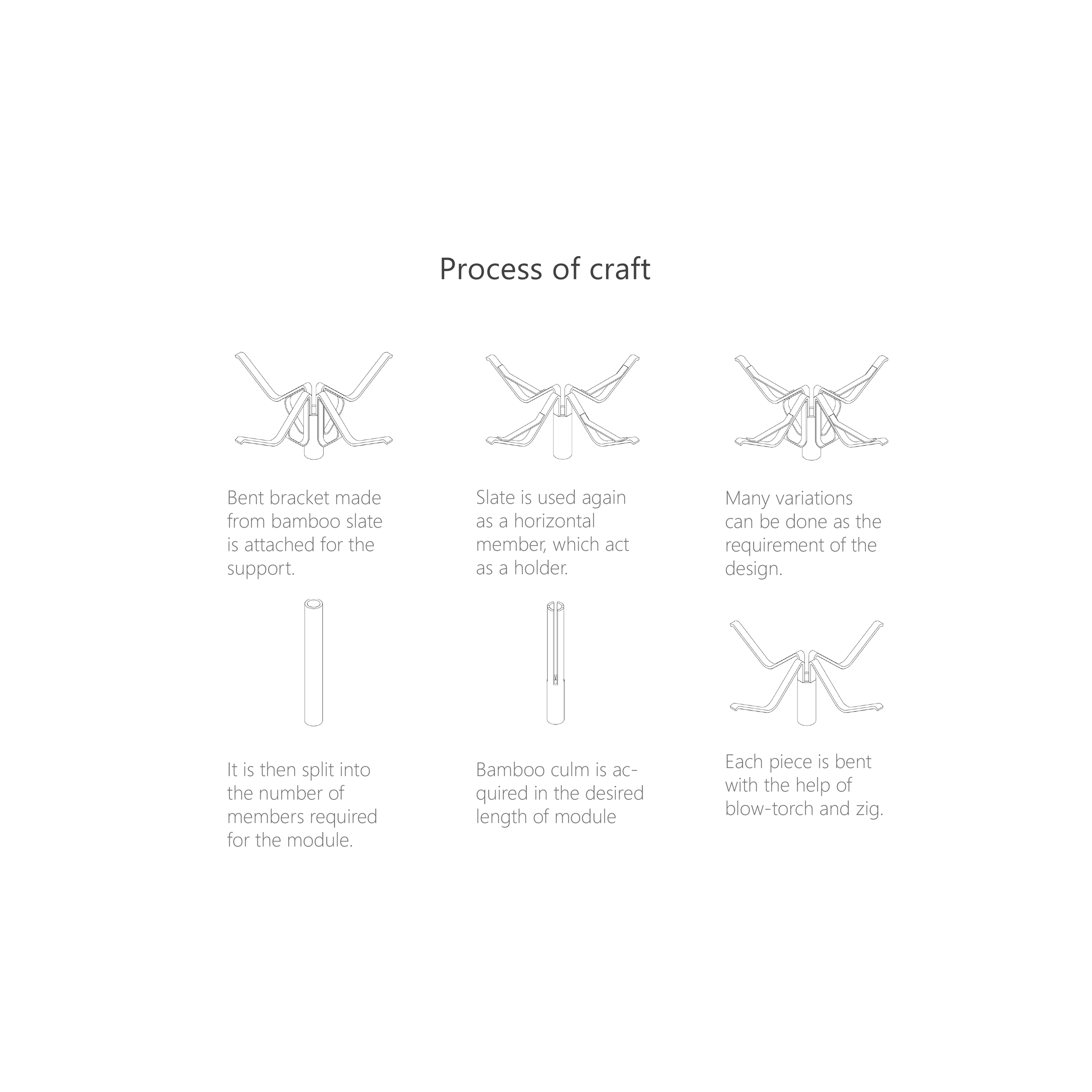 Process of craft

Bent bracket made from bamboo slate is attached for the support.

Slate is used again as a horizontal member, which act as a holder.

Many variations can be done as the requirement of the design.

It is then split into the number of members required for the module.

Bamboo culm is acquired in the desired length of module

Each piece is bent with the help of blow-torch and zig.